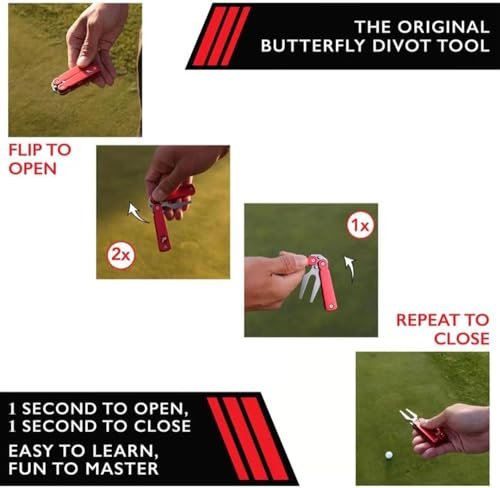 THE ORIGINAL BUTTERFLY DIVOT TOOL

FLIP TO OPEN

2x

1x

REPEAT TO CLOSE

1 SECOND TO OPEN, 1 SECOND TO CLOSE

EASY TO LEARN, FUN TO MASTER